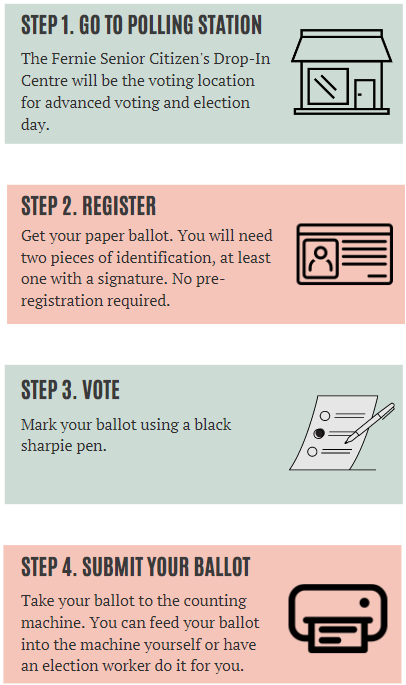 STEP 1. GO TO POLLING STATION

The Fernie Senior Citizen's Drop-In Centre will be the voting location for advanced voting and election day.

STEP 2. REGISTER

Get your paper ballot. You will need two pieces of identification, at least one with a signature. No pre-registration required.

STEP 3. VOTE

Mark your ballot using a black sharpie pen.

STEP 4. SUBMIT YOUR BALLOT

Take your ballot to the counting machine. You can feed your ballot into the machine yourself or have an election worker do it for you.